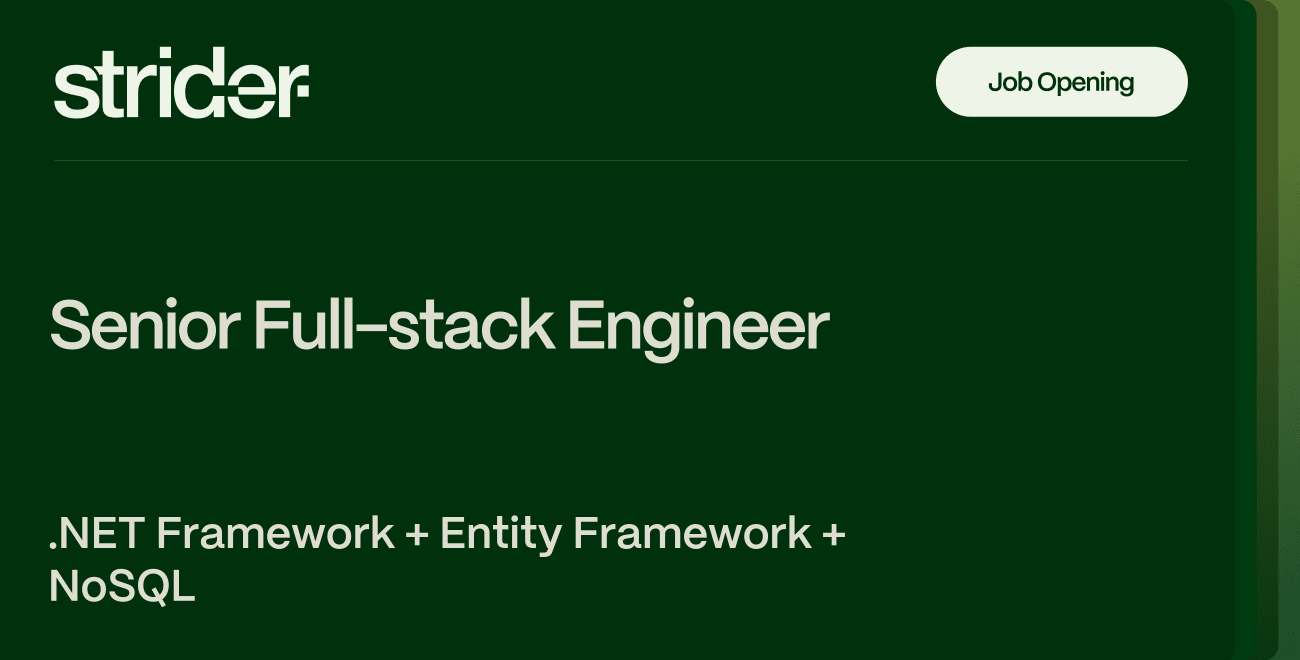 strider

Job Opening

Senior Full-stack Engineer

.NET Framework + Entity Framework + NoSQL